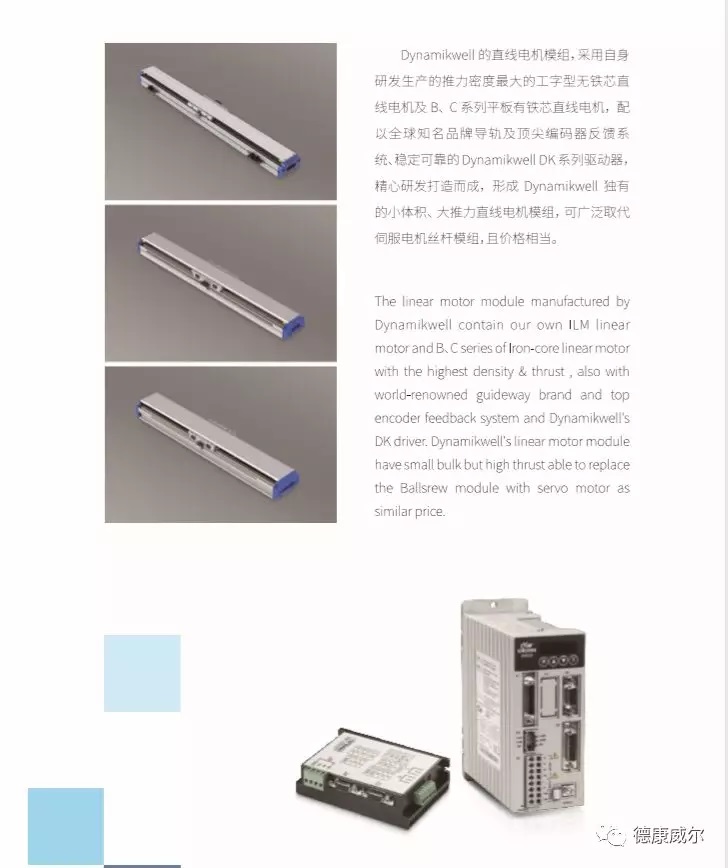 Dynamikwell 的直线电机模组，采用自身研发生产的推力密度最大的工字型无铁芯直线电机及 B、C 系列平板有铁芯直线电机，配以全球知名品牌导轨及顶尖编码器反馈系统、稳定可靠的 Dynamikwell DK 系列驱动器，精心研发打造而成，形成 Dynamikwell 独有的小体积、大推力直线电机模组，可广泛取代伺服电机丝杆模组，且价格相当。

The linear motor module manufactured by Dynamikwell contain our own ILM linear motor and B、C series of Iron-core linear motor with the highest density & thrust , also with world-renowned guideway brand and top encoder feedback system and Dynamikwell's DK driver. Dynamikwell's linear motor module have small bulk but high thrust able to replace the Ballsrew module with servo motor as similar price.

德康威尔